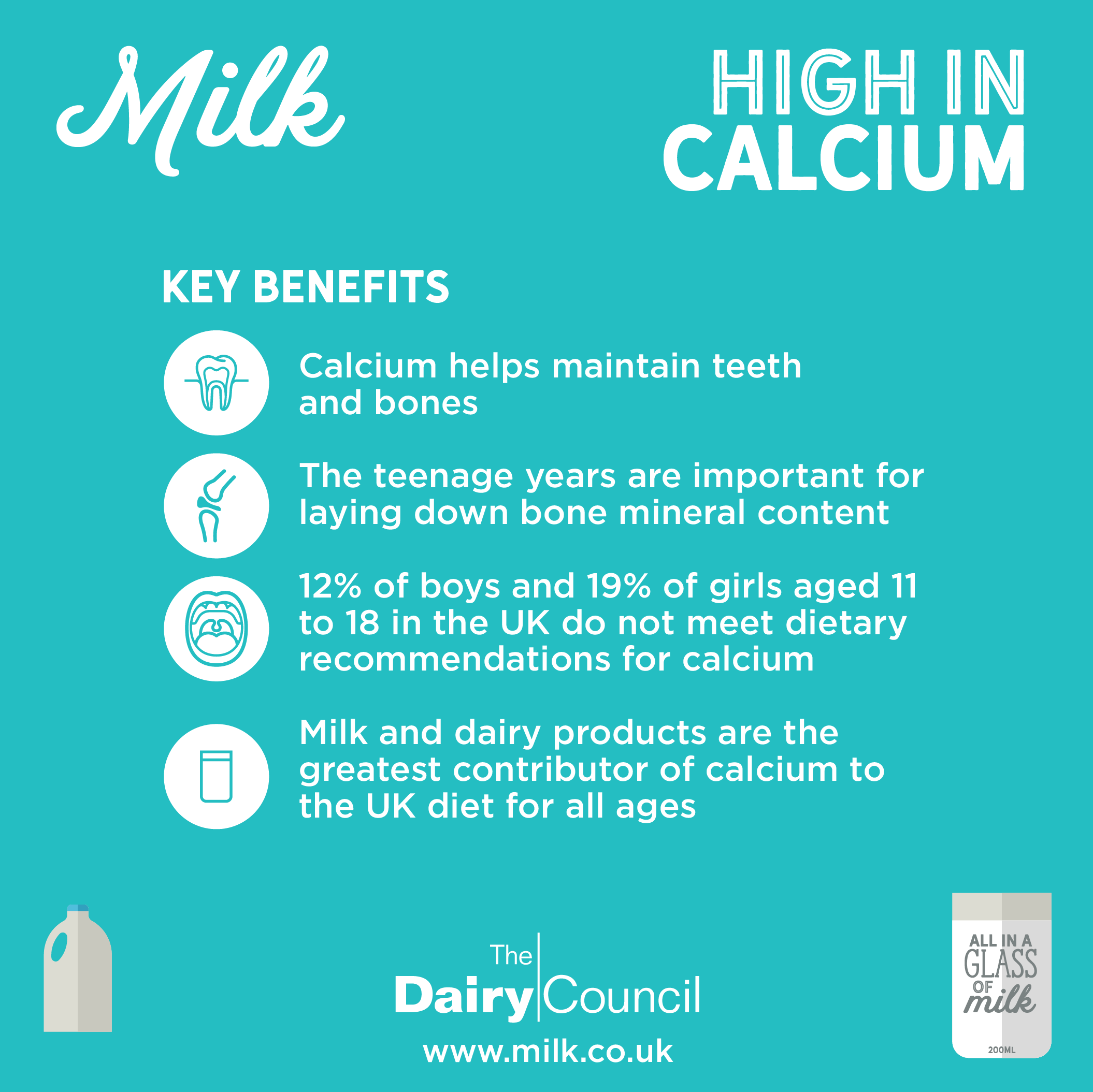 Milk

HIGH IN CALCIUM

KEY BENEFITS

Calcium helps maintain teeth and bones

The teenage years are important for laying down bone mineral content

12% of boys and 19% of girls aged 11 to 18 in the UK do not meet dietary recommendations for calcium

Milk and dairy products are the greatest contributor of calcium to the UK diet for all ages

The Dairy Council

www.milk.co.uk

ALL IN A GLASS OF milk

200ML