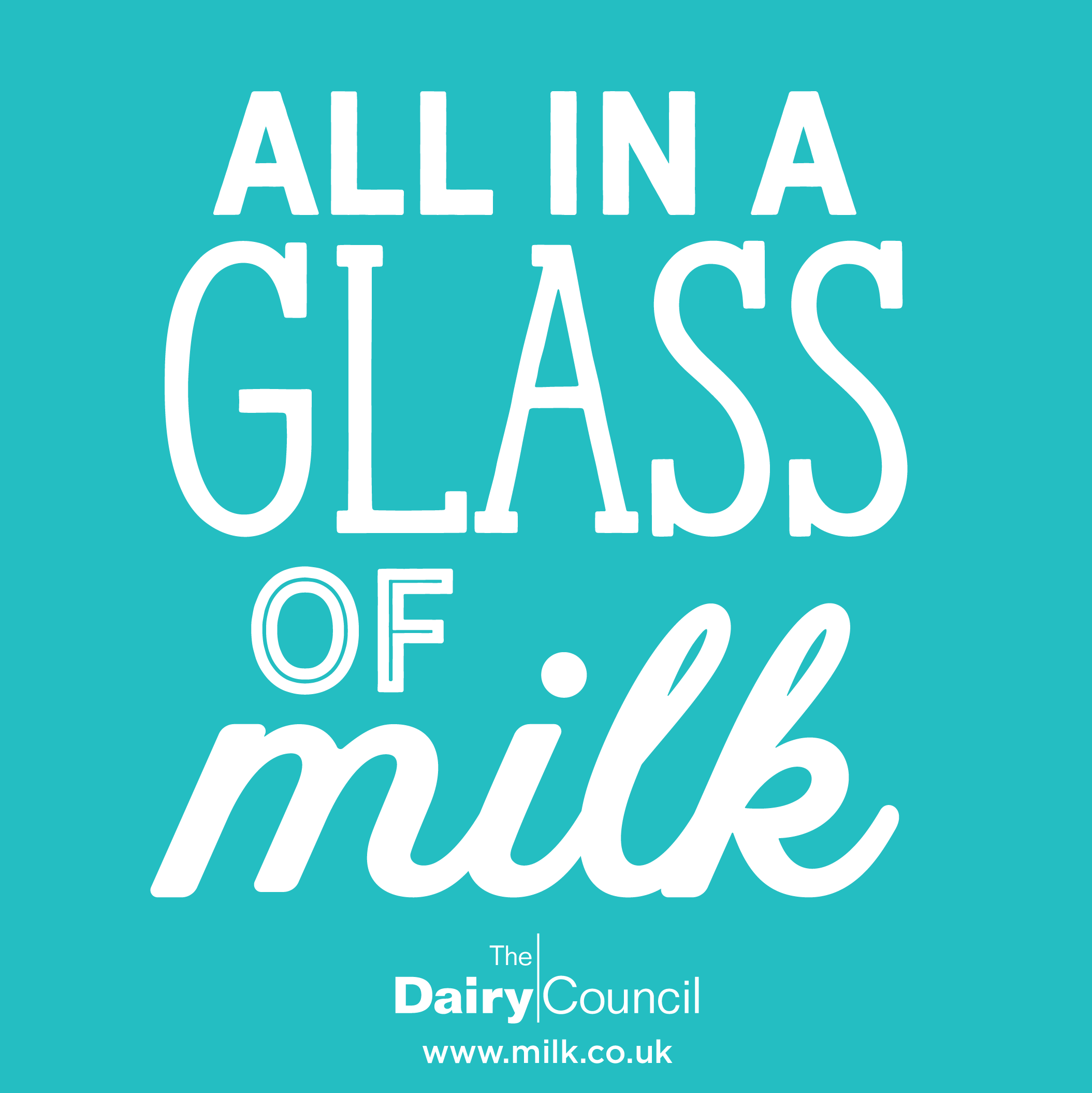 ALL IN A
GLASS
OF
milk

The
Dairy Council

www.milk.co.uk