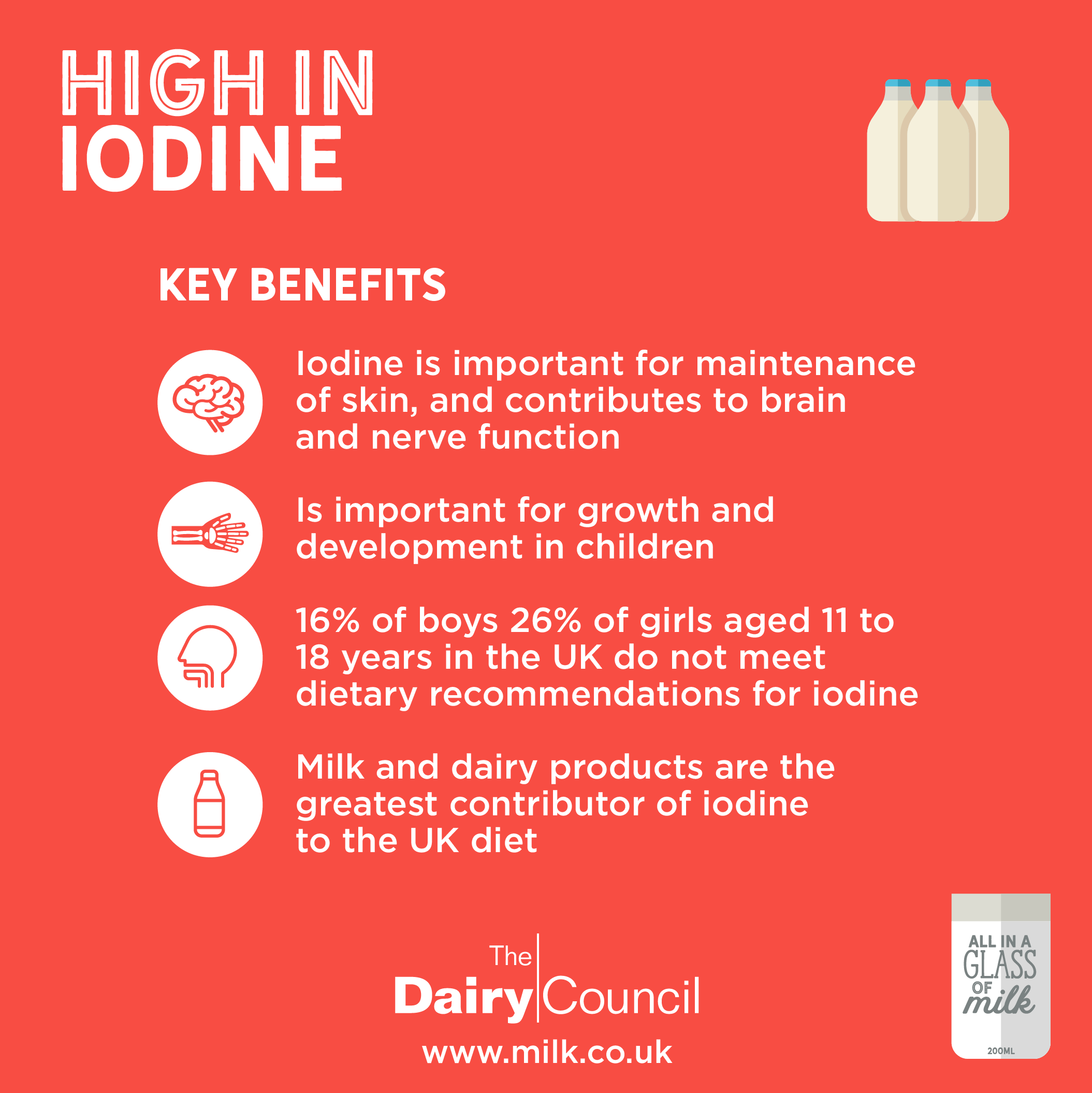 HIGH IN
IODINE

KEY BENEFITS

Iodine is important for maintenance of skin, and contributes to brain and nerve function

Is important for growth and development in children

16% of boys 26% of girls aged 11 to 18 years in the UK do not meet dietary recommendations for iodine

Milk and dairy products are the greatest contributor of iodine to the UK diet

The Dairy Council

www.milk.co.uk

ALL IN A GLASS OF milk

200ML