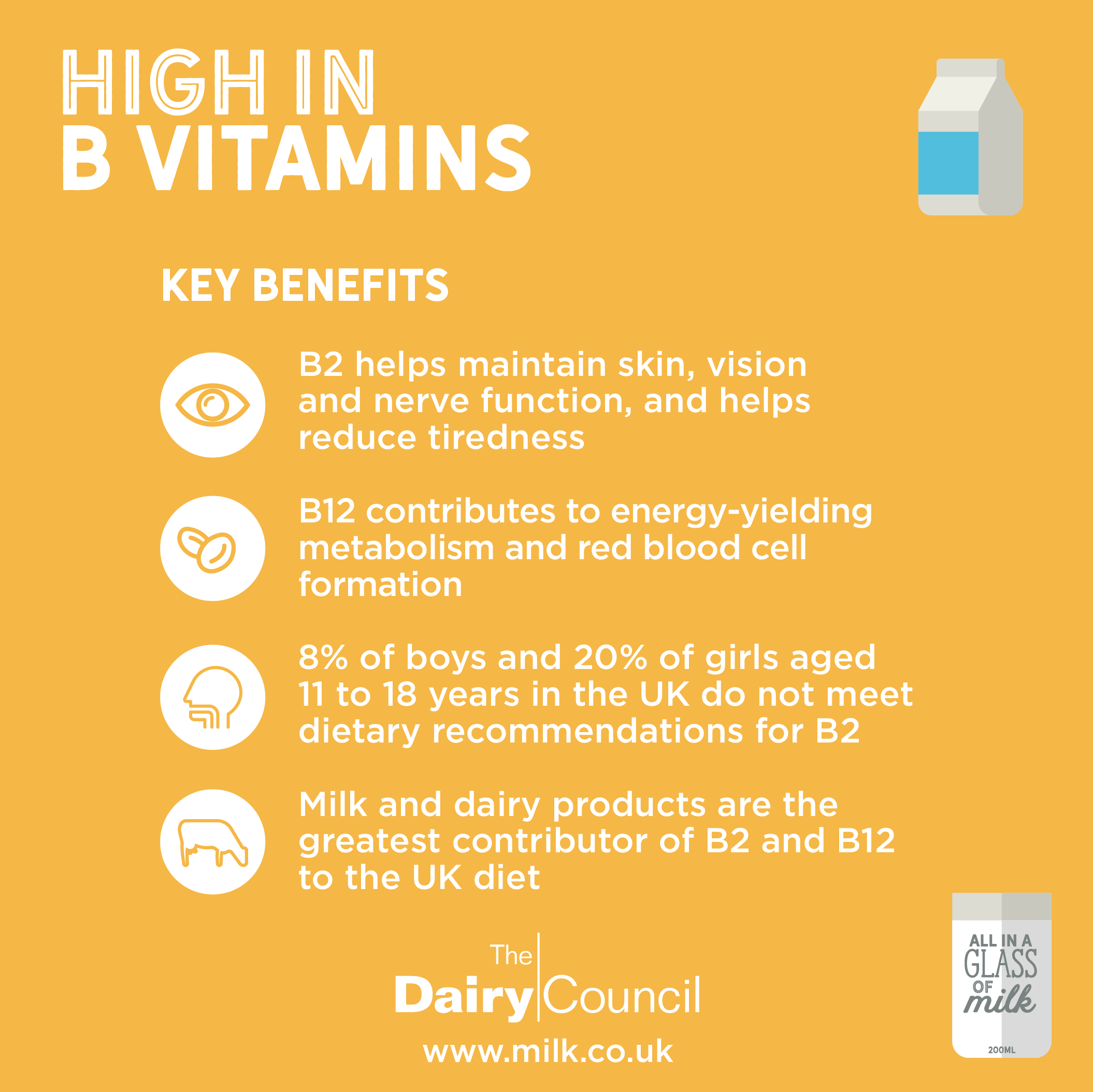 HIGH IN
B VITAMINS

KEY BENEFITS

B2 helps maintain skin, vision and nerve function, and helps reduce tiredness

B12 contributes to energy-yielding metabolism and red blood cell formation

8% of boys and 20% of girls aged 11 to 18 years in the UK do not meet dietary recommendations for B2

Milk and dairy products are the greatest contributor of B2 and B12 to the UK diet

The Dairy Council
www.milk.co.uk

ALL IN A GLASS OF milk
200ML