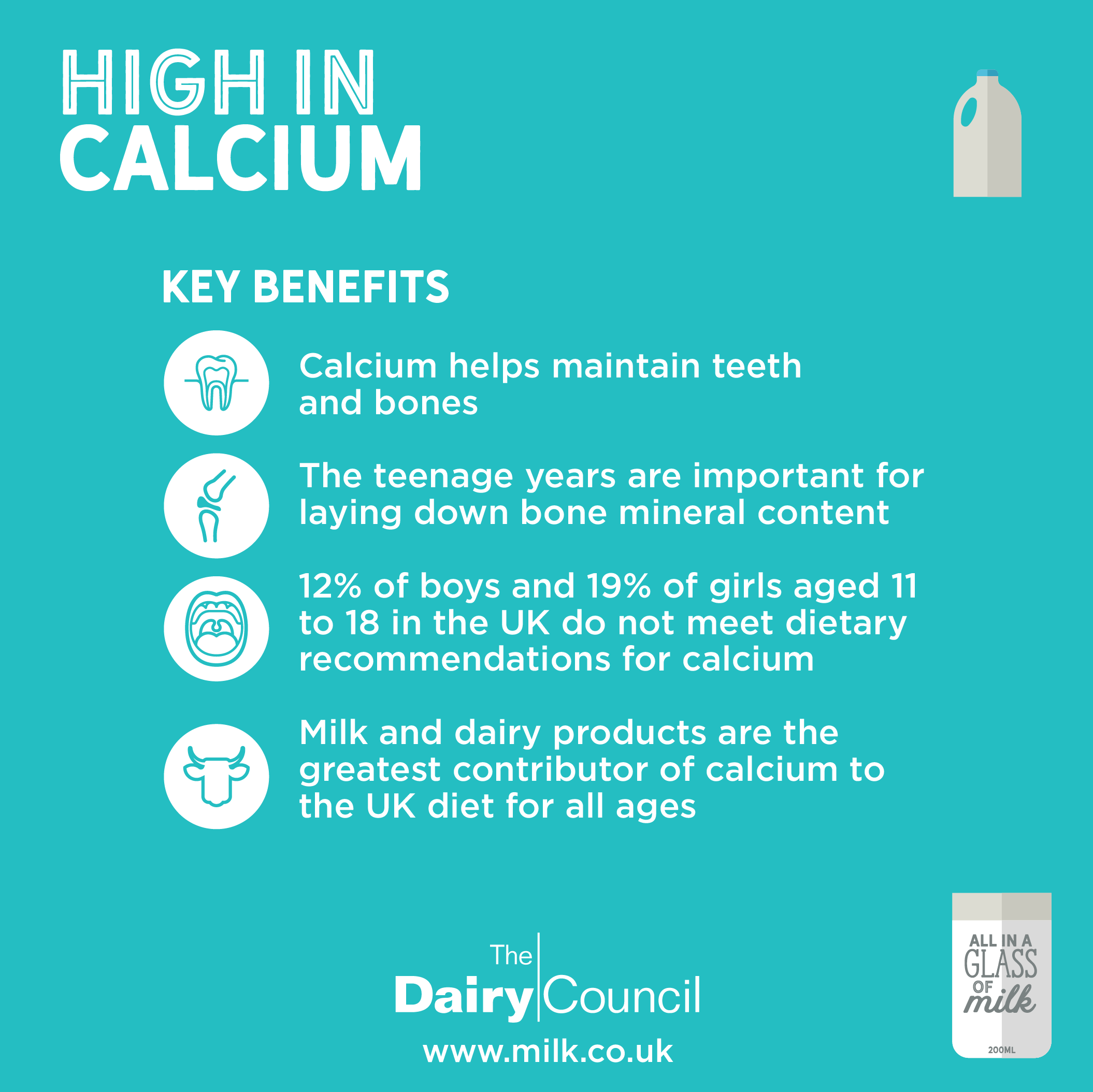 HIGH IN
CALCIUM

KEY BENEFITS

Calcium helps maintain teeth and bones

The teenage years are important for laying down bone mineral content

12% of boys and 19% of girls aged 11 to 18 in the UK do not meet dietary recommendations for calcium

Milk and dairy products are the greatest contributor of calcium to the UK diet for all ages

The
Dairy Council
www.milk.co.uk

ALL IN A
GLASS
OF
milk
200ML