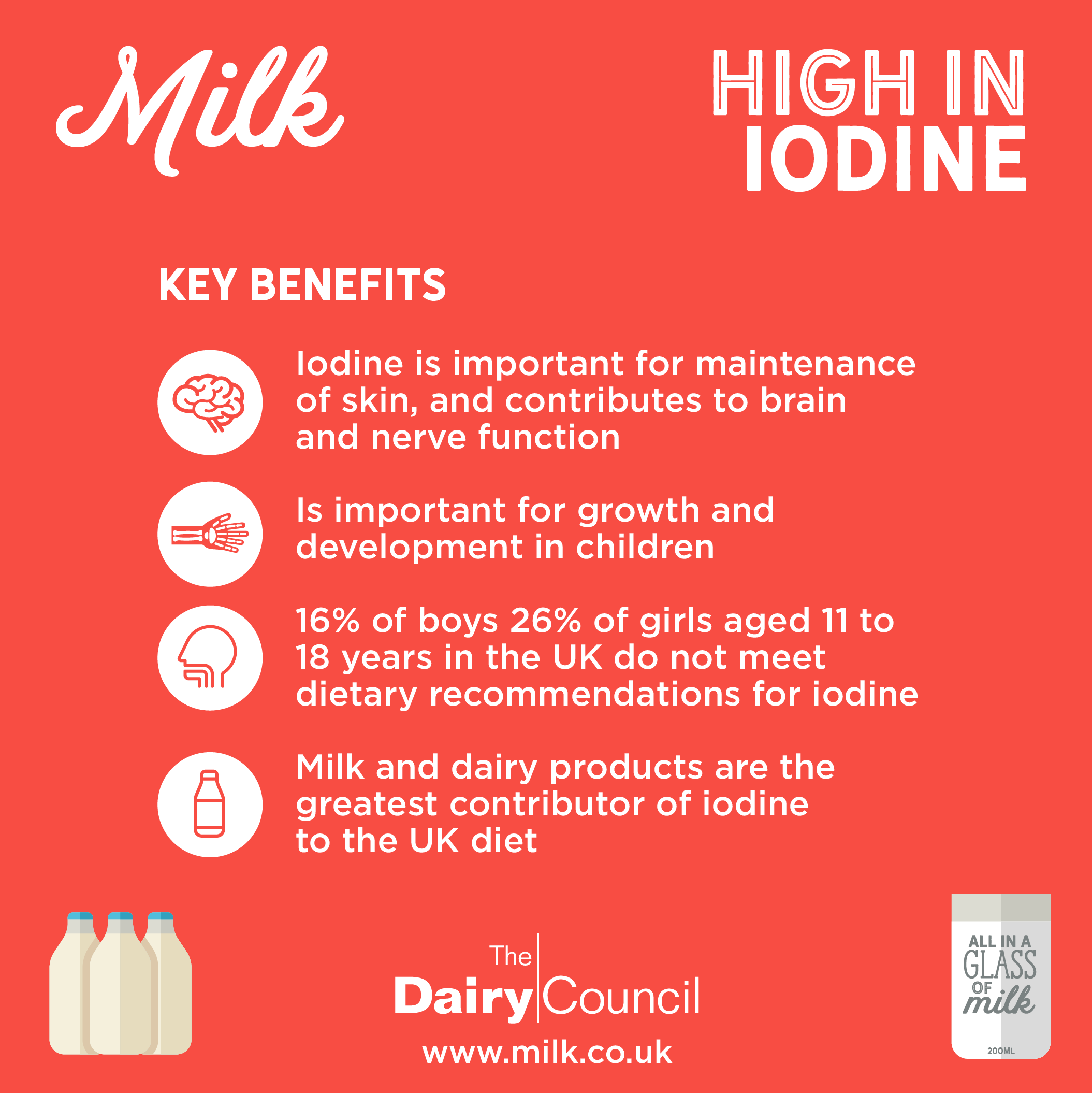 Milk

HIGH IN IODINE

KEY BENEFITS

Iodine is important for maintenance of skin, and contributes to brain and nerve function

Is important for growth and development in children

16% of boys 26% of girls aged 11 to 18 years in the UK do not meet dietary recommendations for iodine

Milk and dairy products are the greatest contributor of iodine to the UK diet

The Dairy Council
www.milk.co.uk

ALL IN A GLASS OF milk
200ML